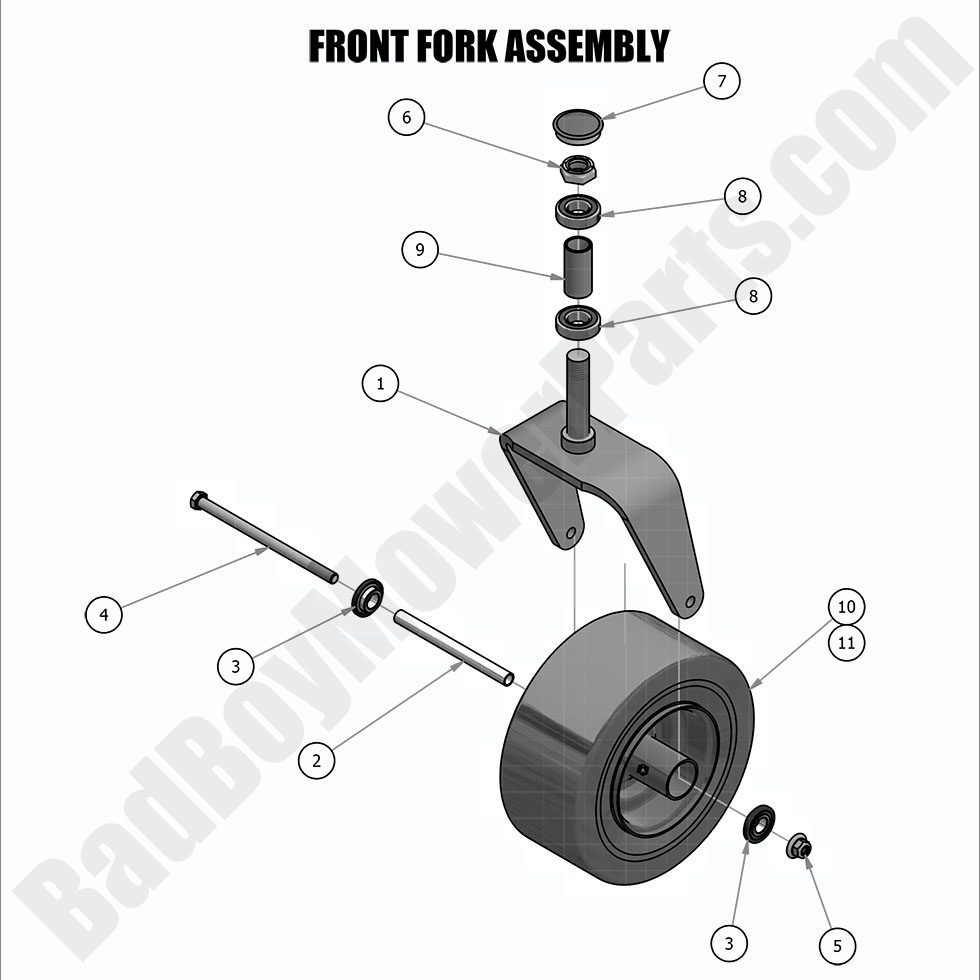 FRONT FORK ASSEMBLY

7
6
8
9
8
1
4
3
2
10
11
3
5

BadBoyMowerParts.com